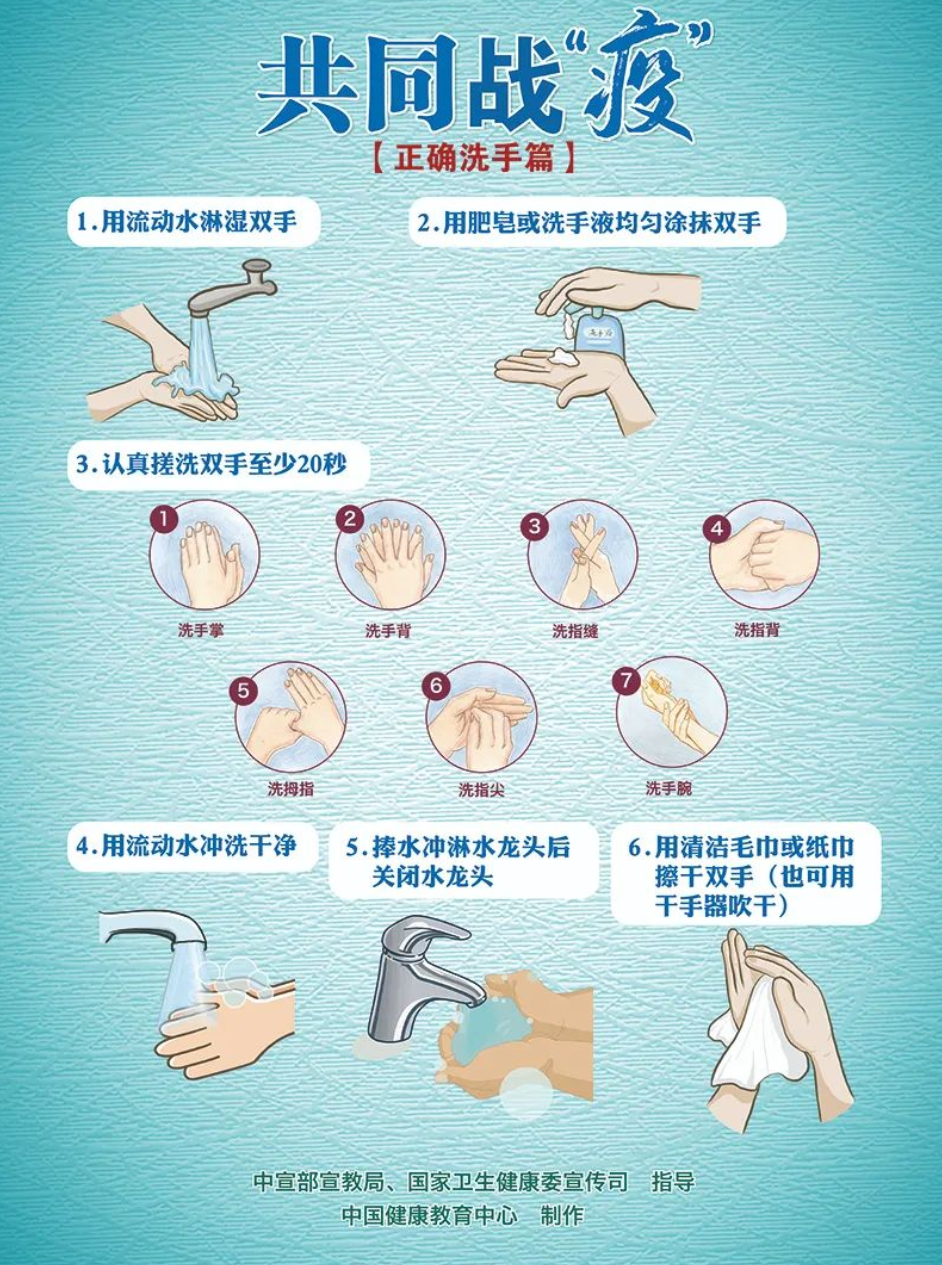 共同战“疫”
【正确洗手篇】

1.用流动水淋湿双手

2.用肥皂或洗手液均匀涂抹双手

洗手液

3.认真搓洗双手至少20秒

1 洗手掌
2 洗手背
3 洗指缝
4 洗指背
5 洗拇指
6 洗指尖
7 洗手腕

4.用流动水冲洗干净

5.捧水冲淋水龙头后关闭水龙头

6.用清洁毛巾或纸巾擦干双手（也可用干手器吹干）

中宣部宣教局、国家卫生健康委宣传司 指导
中国健康教育中心 制作